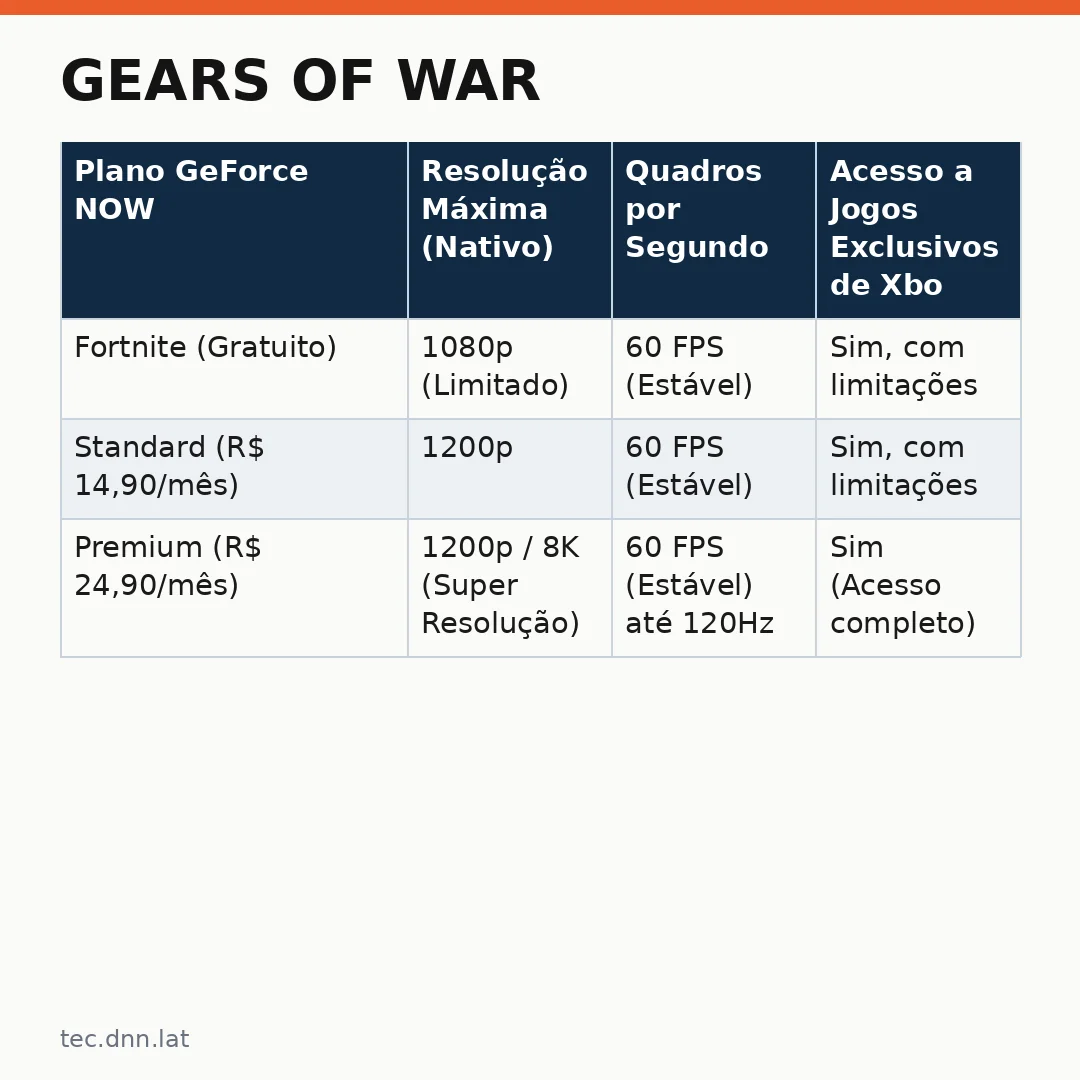 GEARS OF WAR

| Plano GeForce NOW | Resolução Máxima (Nativo) | Quadros por Segundo | Acesso a Jogos Exclusivos de Xbo |
|---|---|---|---|
| Fortnite (Gratuito) | 1080p (Limitado) | 60 FPS (Estável) | Sim, com limitações |
| Standard (R$ 14,90/mês) | 1200p | 60 FPS (Estável) | Sim, com limitações |
| Premium (R$ 24,90/mês) | 1200p / 8K (Super Resolução) | 60 FPS (Estável) até 120Hz | Sim (Acesso completo) |

tec.dnn.lat