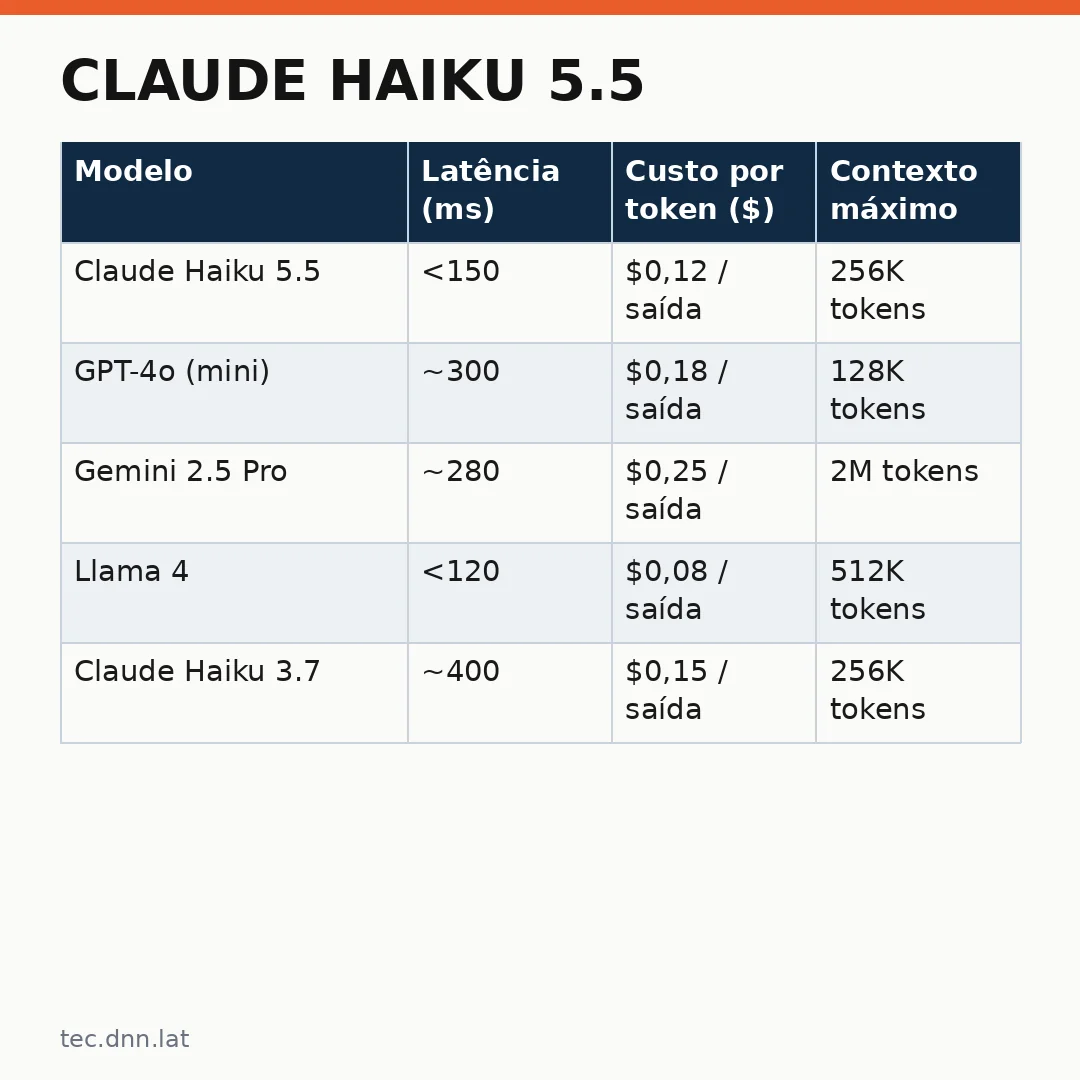 CLAUDE HAIKU 5.5

| Modelo | Latência (ms) | Custo por token ($) | Contexto máximo |
|---|---|---|---|
| Claude Haiku 5.5 | <150 | $0,12 / saída | 256K tokens |
| GPT-4o (mini) | ~300 | $0,18 / saída | 128K tokens |
| Gemini 2.5 Pro | ~280 | $0,25 / saída | 2M tokens |
| Llama 4 | <120 | $0,08 / saída | 512K tokens |
| Claude Haiku 3.7 | ~400 | $0,15 / saída | 256K tokens |

tec.dnn.lat