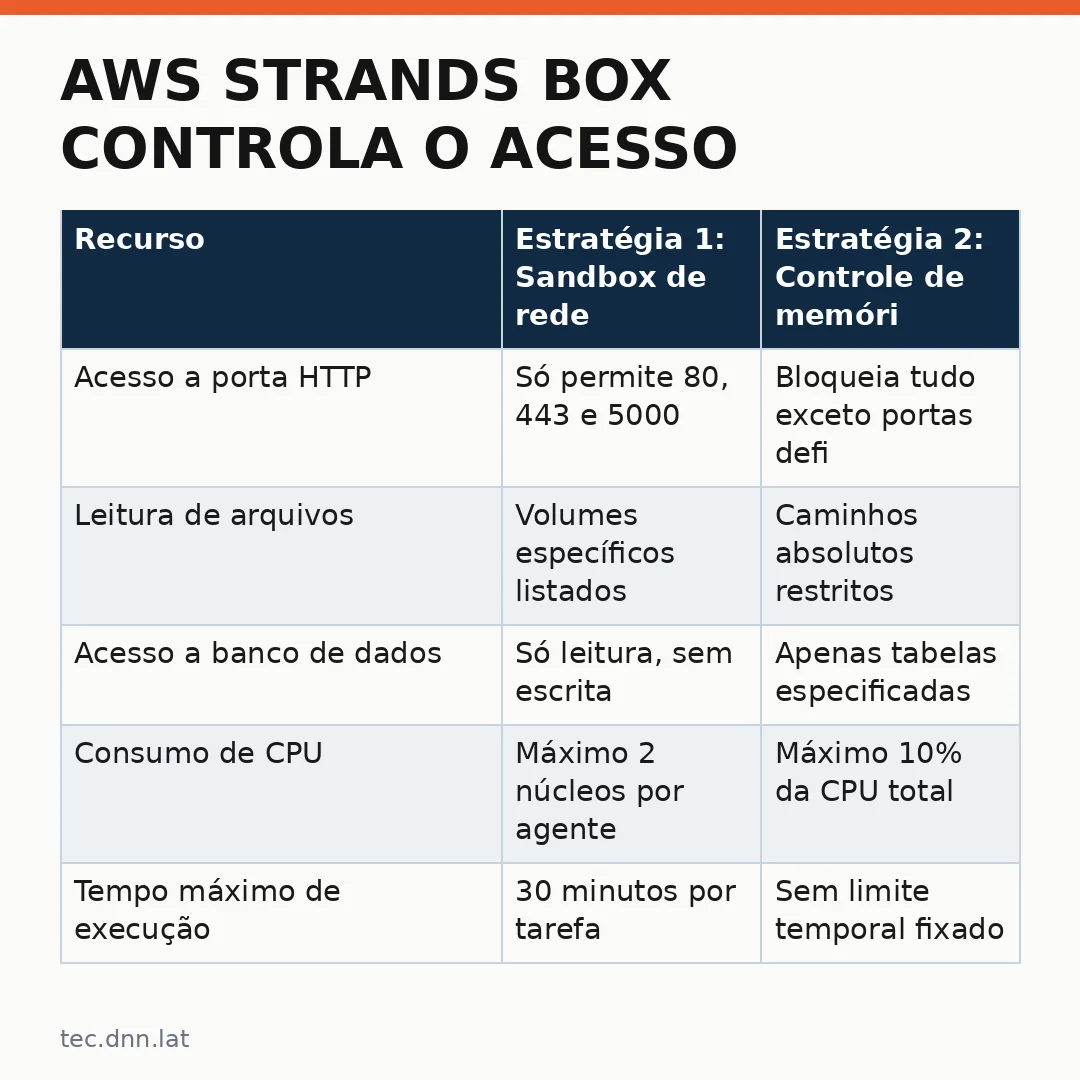 AWS STRANDS BOX CONTROLA O ACESSO

| Recurso | Estratégia 1: Sandbox de rede | Estratégia 2: Controle de memóri |
|---|---|---|
| Acesso a porta HTTP | Só permite 80, 443 e 5000 | Bloqueia tudo exceto portas defi |
| Leitura de arquivos | Volumes específicos listados | Caminhos absolutos restritos |
| Acesso a banco de dados | Só leitura, sem escrita | Apenas tabelas especificadas |
| Consumo de CPU | Máximo 2 núcleos por agente | Máximo 10% da CPU total |
| Tempo máximo de execução | 30 minutos por tarefa | Sem limite temporal fixado |

tec.dnn.lat