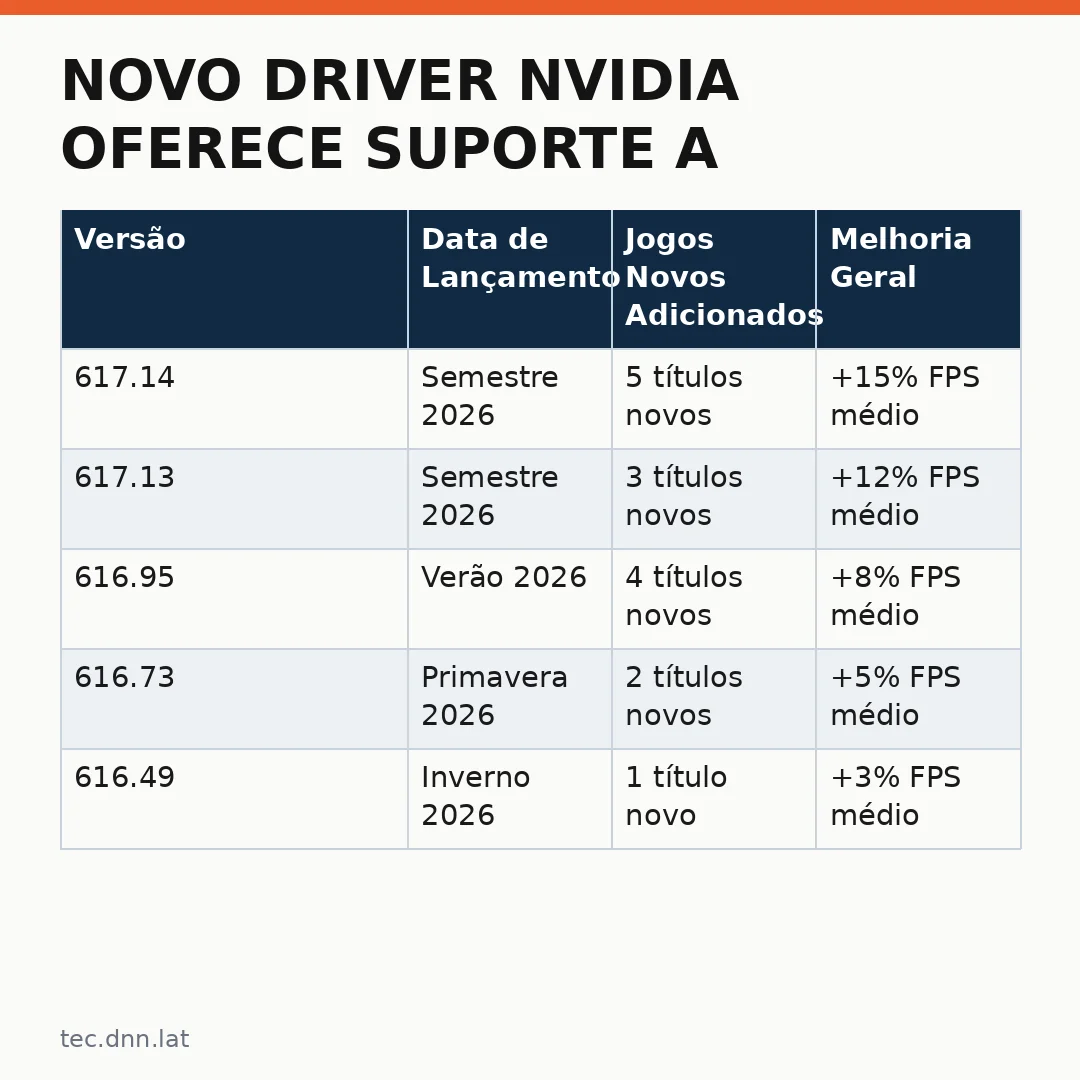 NOVO DRIVER NVIDIA OFERECE SUPORTE A

| Versão | Data de Lançamento | Jogos Novos Adicionados | Melhoria Geral |
|---|---|---|---|
| 617.14 | Semestre 2026 | 5 títulos novos | +15% FPS médio |
| 617.13 | Semestre 2026 | 3 títulos novos | +12% FPS médio |
| 616.95 | Verão 2026 | 4 títulos novos | +8% FPS médio |
| 616.73 | Primavera 2026 | 2 títulos novos | +5% FPS médio |
| 616.49 | Inverno 2026 | 1 título novo | +3% FPS médio |

tec.dnn.lat